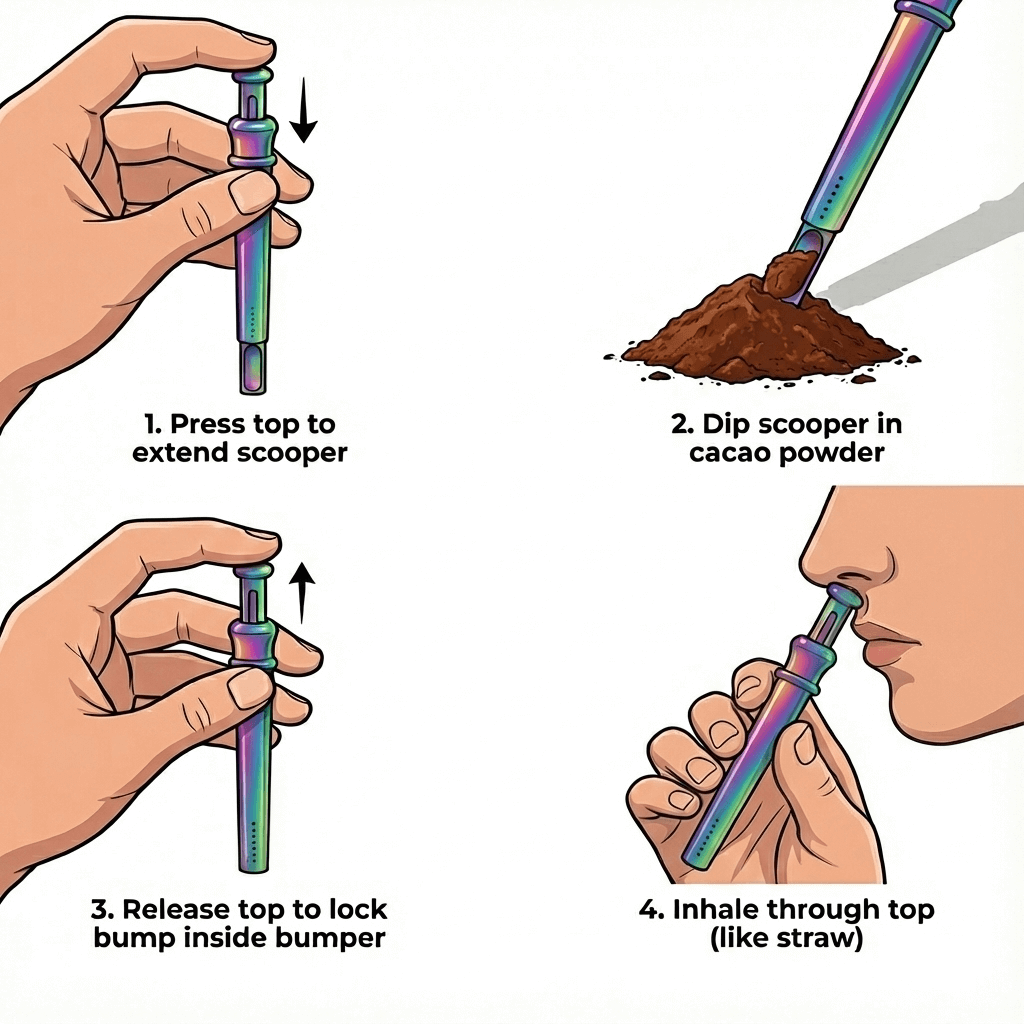 1. Press top to extend scooper

2. Dip scooper in cacao powder

3. Release top to lock bump inside bumper

4. Inhale through top (like straw)